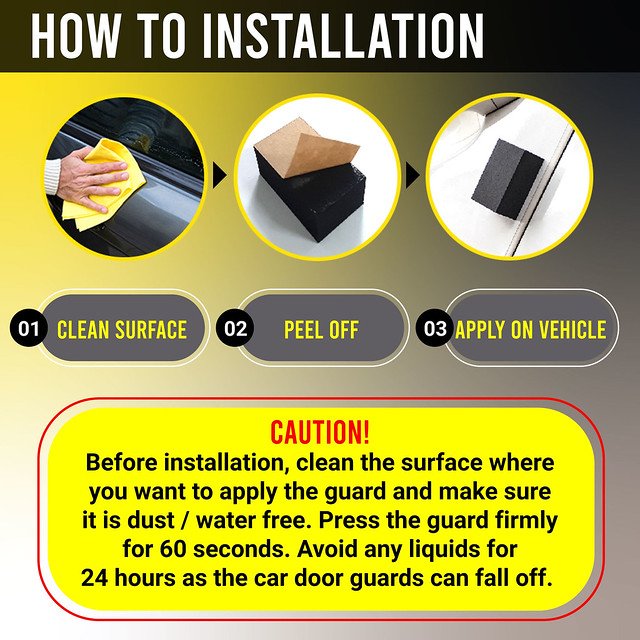 HOW TO INSTALLATION

01 CLEAN SURFACE

02 PEEL OFF

03 APPLY ON VEHICLE

CAUTION!
Before installation, clean the surface where you want to apply the guard and make sure it is dust / water free. Press the guard firmly for 60 seconds. Avoid any liquids for 24 hours as the car door guards can fall off.