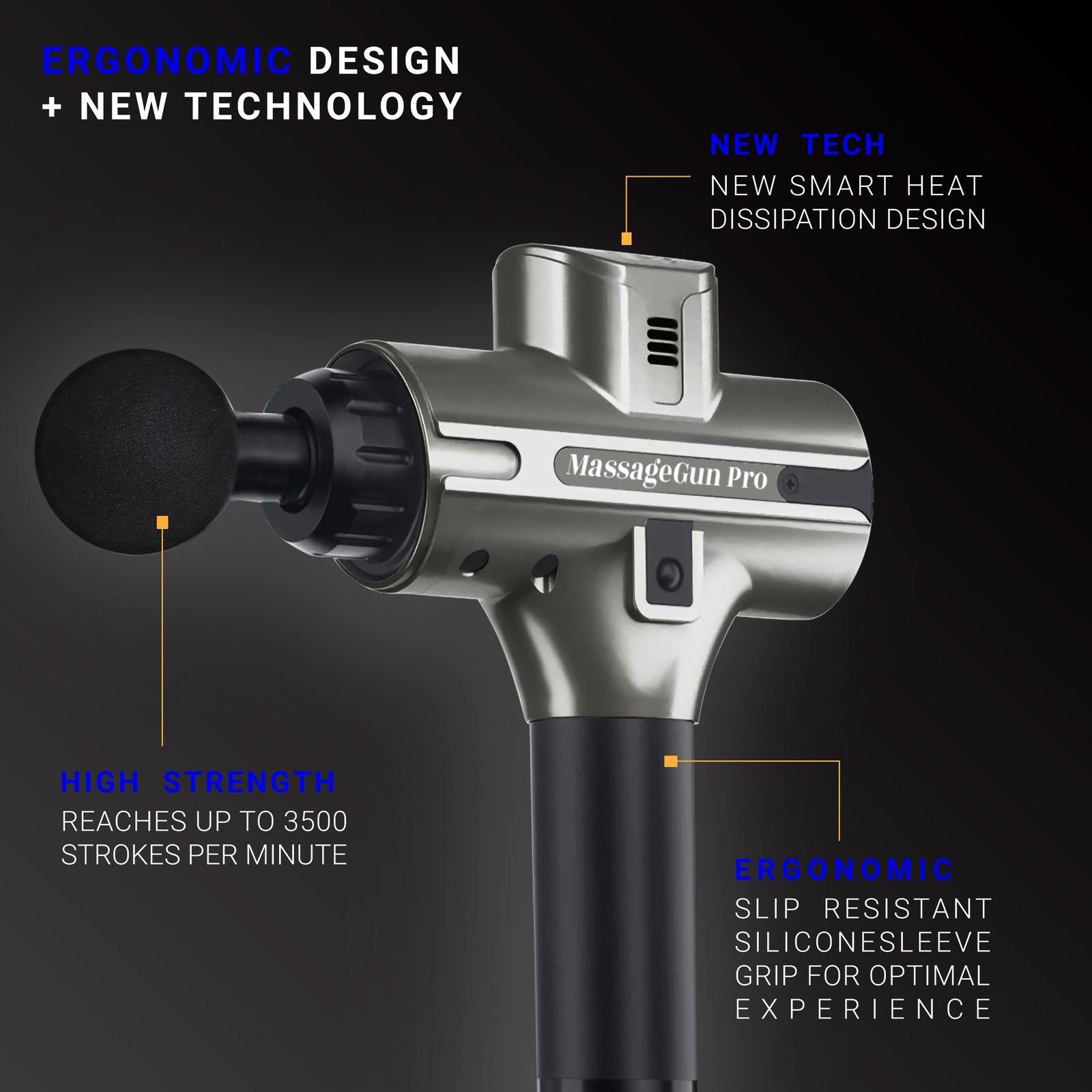 ERGONOMIC DESIGN
+ NEW TECHNOLOGY

NEW TECH
NEW SMART HEAT DISSIPATION DESIGN

MassageGun Pro

HIGH STRENGTH
REACHES UP TO 3500 STROKES PER MINUTE

ERGONOMIC
SLIP RESISTANT SILICONESLEEVE GRIP FOR OPTIMAL EXPERIENCE