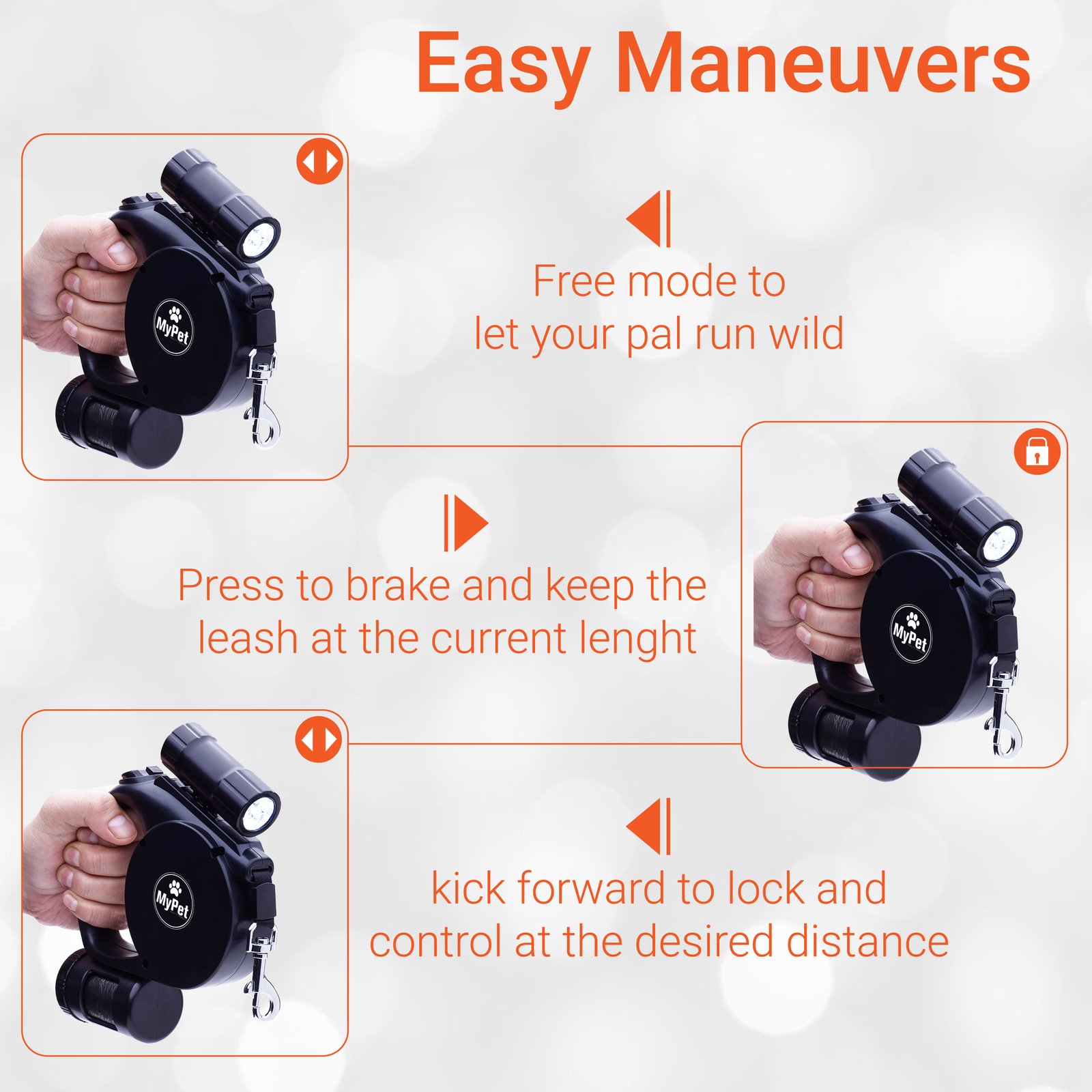 Easy Maneuvers

MyPet

Free mode to let your pal run wild

Press to brake and keep the leash at the current lenght

MyPet

MyPet

kick forward to lock and control at the desired distance